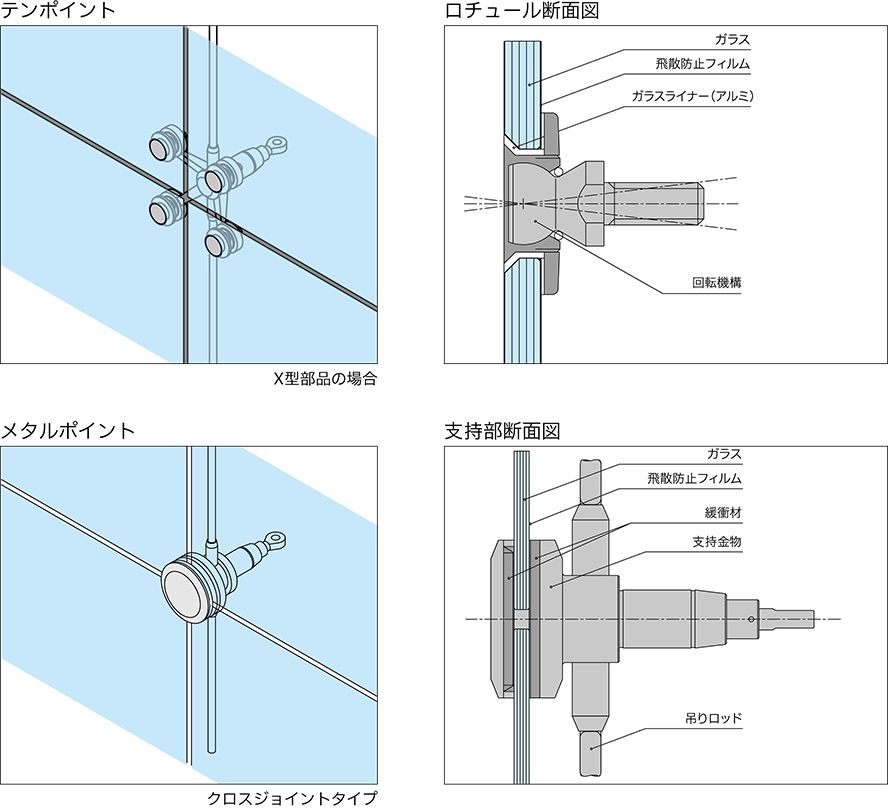 テンポイント

X型部品の場合

ロチュール断面図

ガラス
飛散防止フィルム
ガラスライナー（アルミ）
回転機構

メタルポイント

クロスジョイントタイプ

支持部断面図

ガラス
飛散防止フィルム
緩衝材
支持金物
吊りロッド